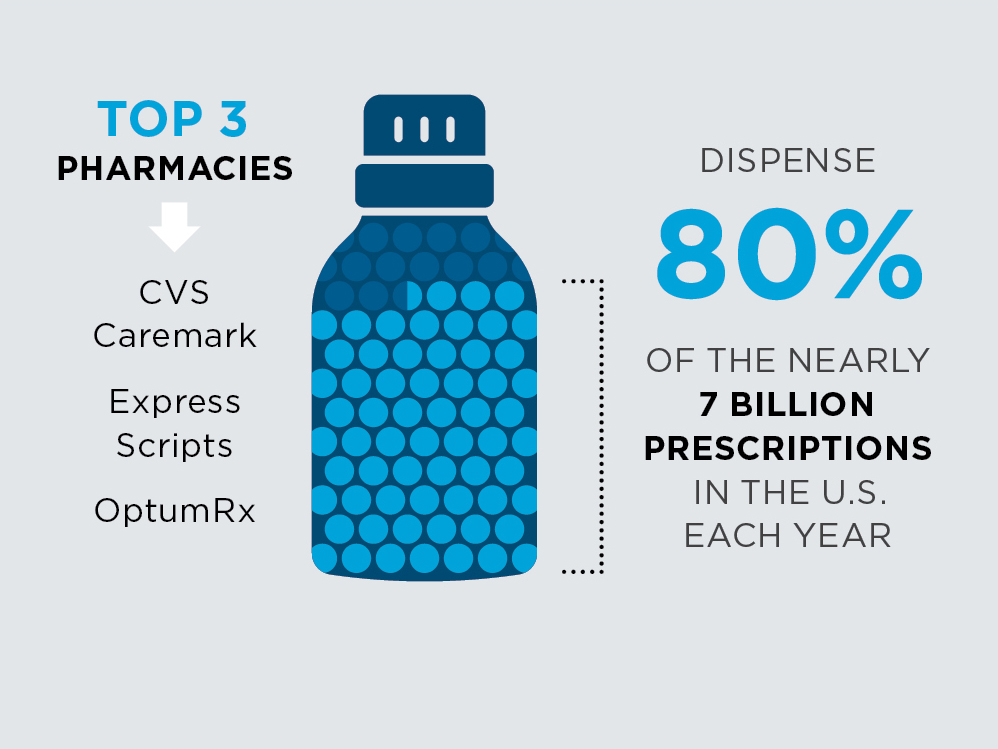 TOP 3
PHARMACIES

CVS Caremark

Express Scripts

OptumRx

DISPENSE
80%
OF THE NEARLY
7 BILLION
PRESCRIPTIONS
IN THE U.S.
EACH YEAR