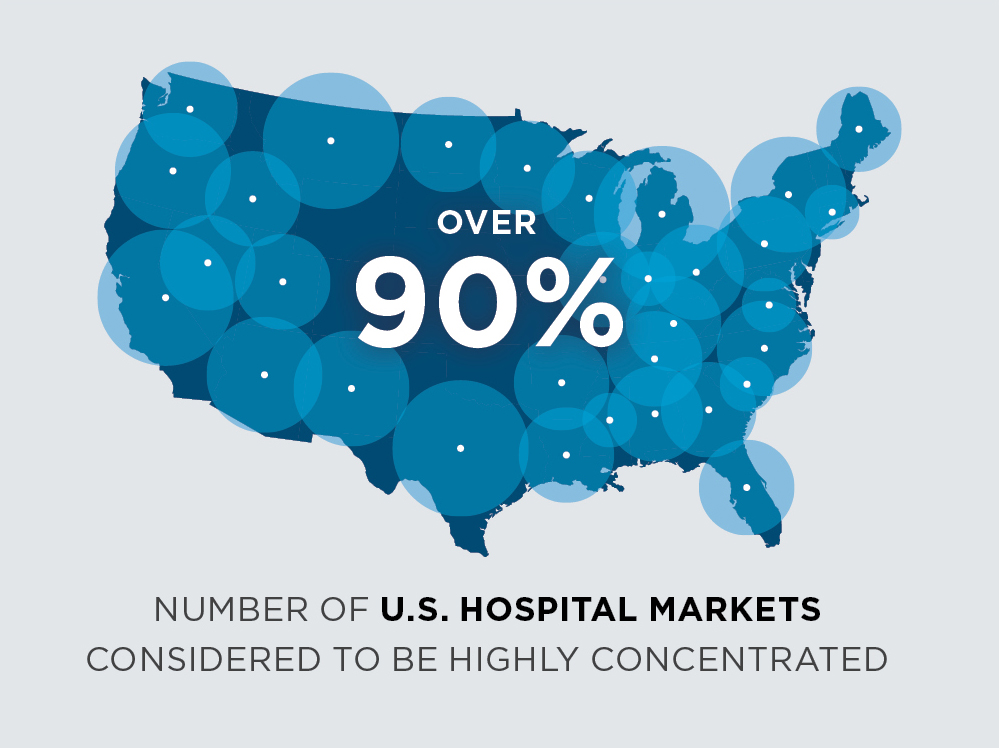 OVER
90%

NUMBER OF U.S. HOSPITAL MARKETS CONSIDERED TO BE HIGHLY CONCENTRATED